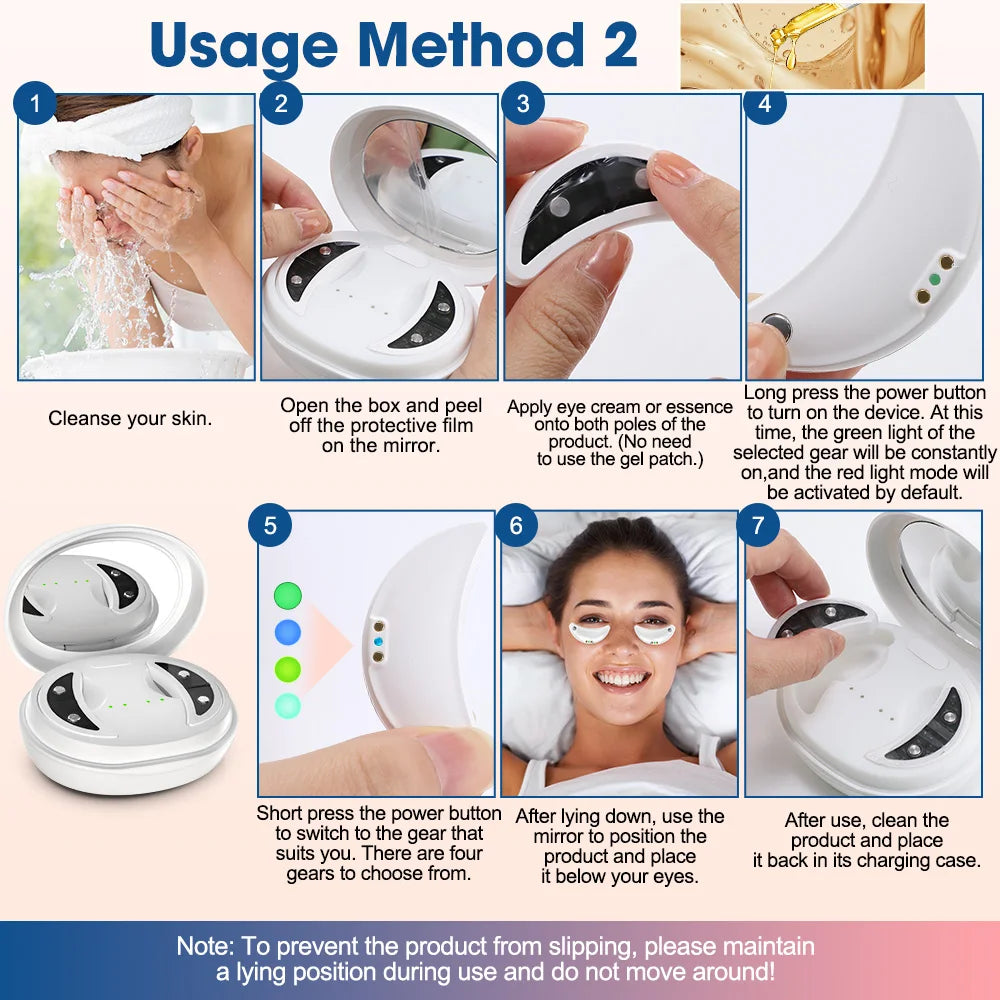 Usage Method 2

1

Cleanse your skin.

2

Open the box and peel off the protective film on the mirror.

3

Apply eye cream or essence onto both poles of the product. (No need to use the gel patch.)

4

Long press the power button to turn on the device. At this time, the green light of the selected gear will be constantly on,and the red light mode will be activated by default.

5

Short press the power button to switch to the gear that suits you. There are four gears to choose from.

6

After lying down, use the mirror to position the product and place it below your eyes.

7

After use, clean the product and place it back in its charging case.

Note: To prevent the product from slipping, please maintain a lying position during use and do not move around!